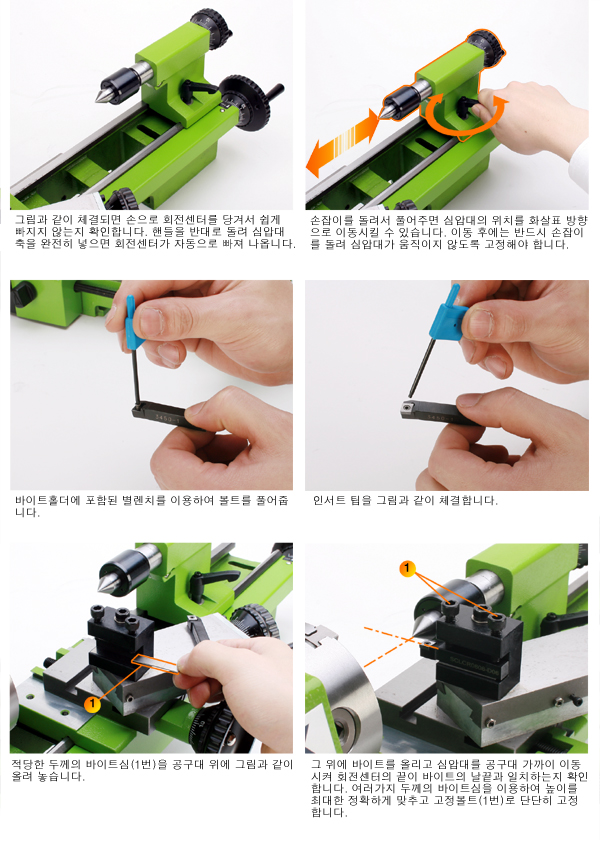 그림과 같이 체결되면 손으로 회전센터를 당겨서 쉽게 빠지지 않는지 확인합니다. 핸들을 반대로 돌려 심압대 축을 완전히 넣으면 회전센터가 자동으로 빠져 나옵니다.

손잡이를 돌려서 풀어주면 심압대의 위치를 화살표 방향으로 이동시킬 수 있습니다. 이동 후에는 반드시 손잡이를 돌려 심압대가 움직이지 않도록 고정해야 합니다.

바이트홀더에 포함된 별렌치를 이용하여 볼트를 풀어줍니다.

인서트 팁을 그림과 같이 체결합니다.

1

적당한 두께의 바이트심(1번)을 공구대 위에 그림과 같이 올려 놓습니다.

1

그 위에 바이트를 올리고 심압대를 공구대 가까이 이동시켜 회전센터의 끝이 바이트의 날끝과 일치하는지 확인합니다. 여러가지 두께의 바이트심을 이용하여 높이를 최대한 정확하게 맞추고 고정볼트(1번)로 단단히 고정합니다.